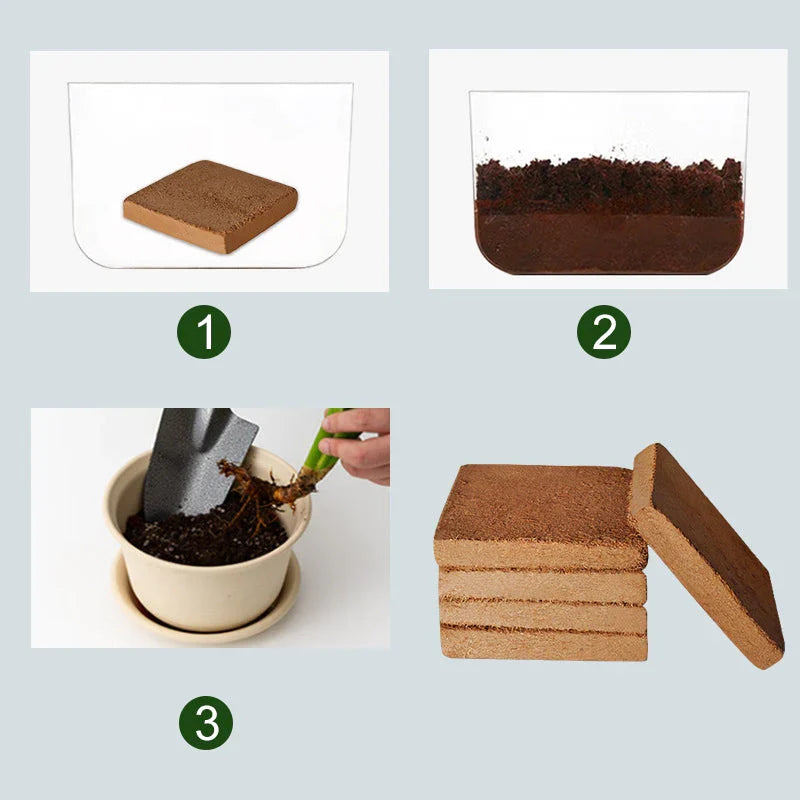 1

2

3