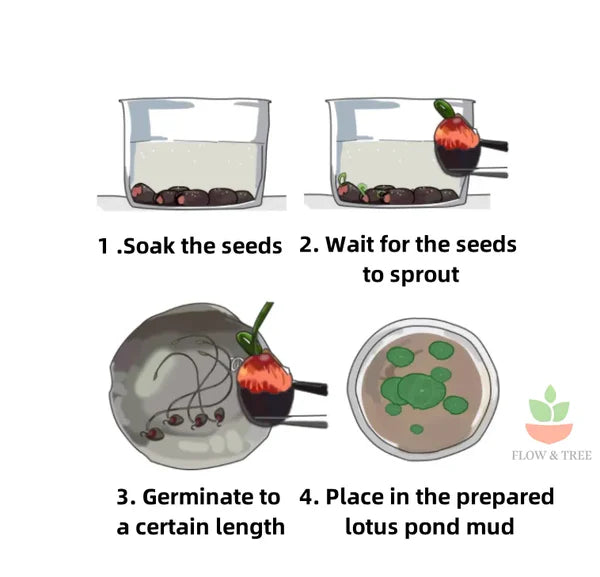 1 .Soak the seeds

2. Wait for the seeds to sprout

FLOW & TREE

3. Germinate to a certain length

4. Place in the prepared lotus pond mud