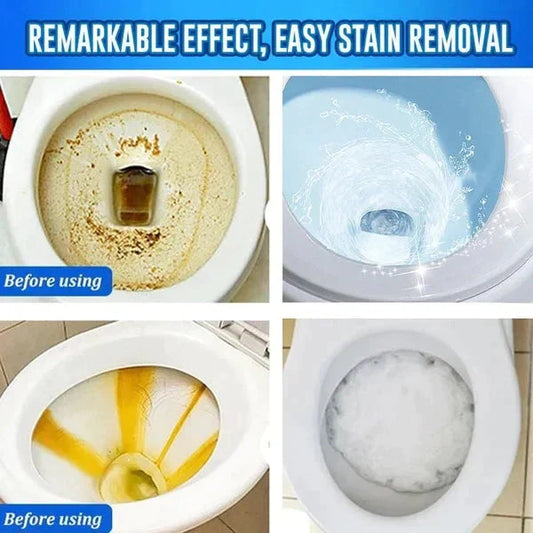 REMARKABLE EFFECT, EASY STAIN REMOVAL

Before using

Before using