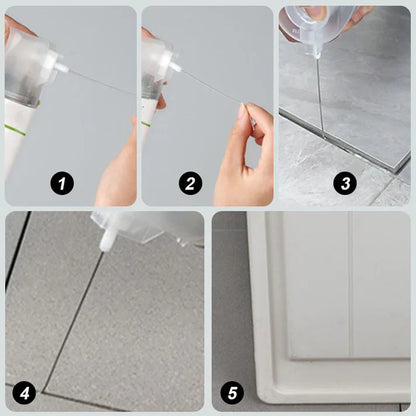 1
2
3
4
5