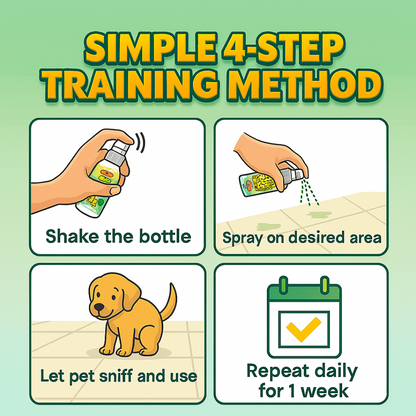 SIMPLE 4-STEP TRAINING METHOD

Shake the bottle

Spray on desired area

Let pet sniff and use

Repeat daily for 1 week