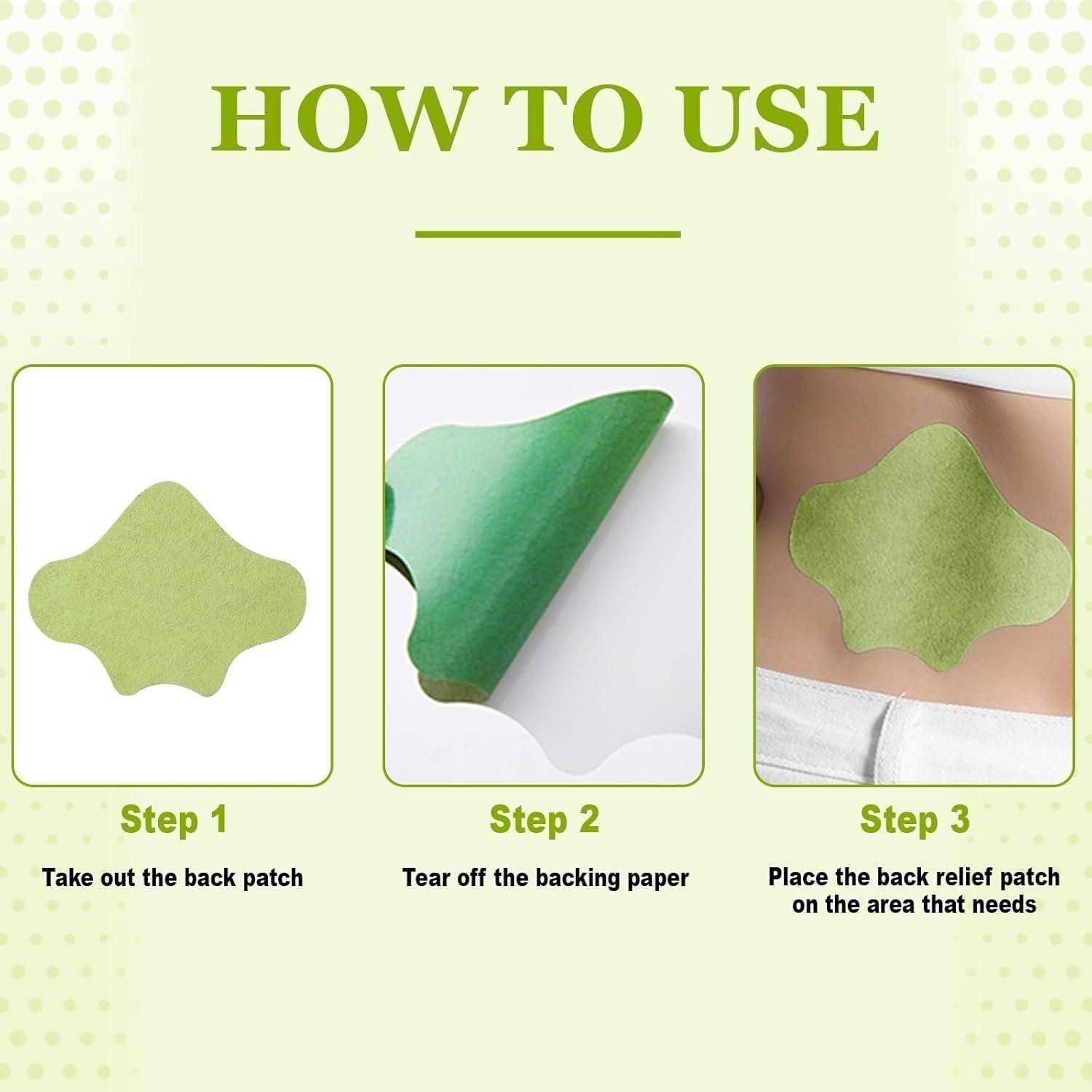 HOW TO USE

Step 1

Take out the back patch

Step 2

Tear off the backing paper

Step 3

Place the back relief patch on the area that needs