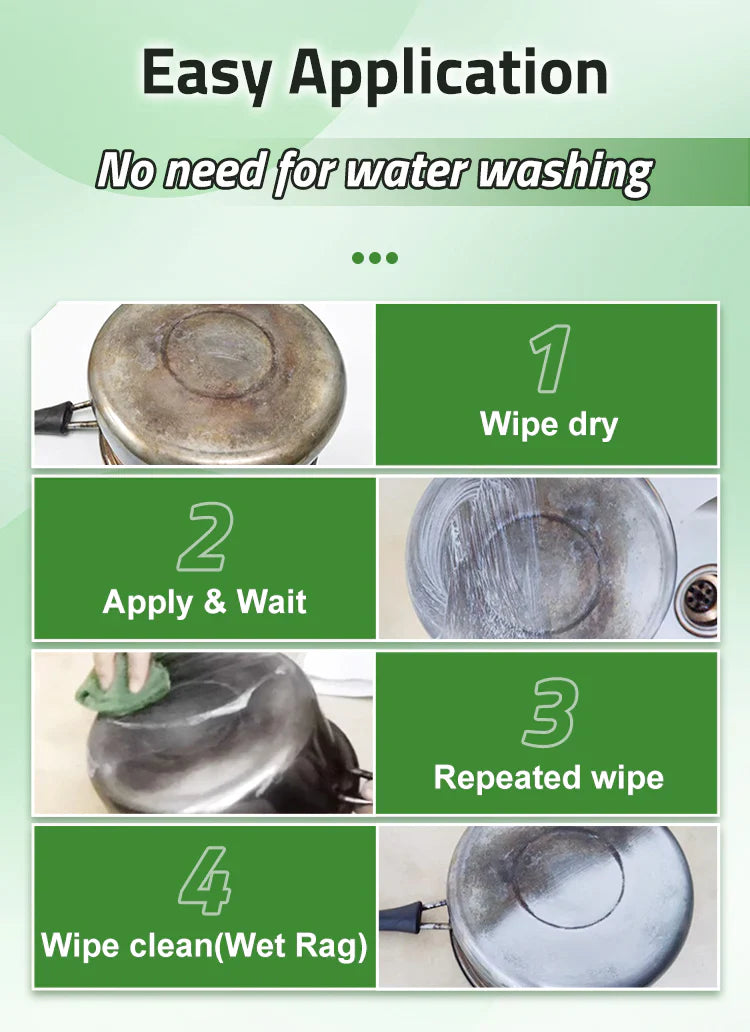 Easy Application

No need for water washing

1
Wipe dry

2
Apply & Wait

3
Repeated wipe

4
Wipe clean(Wet Rag)