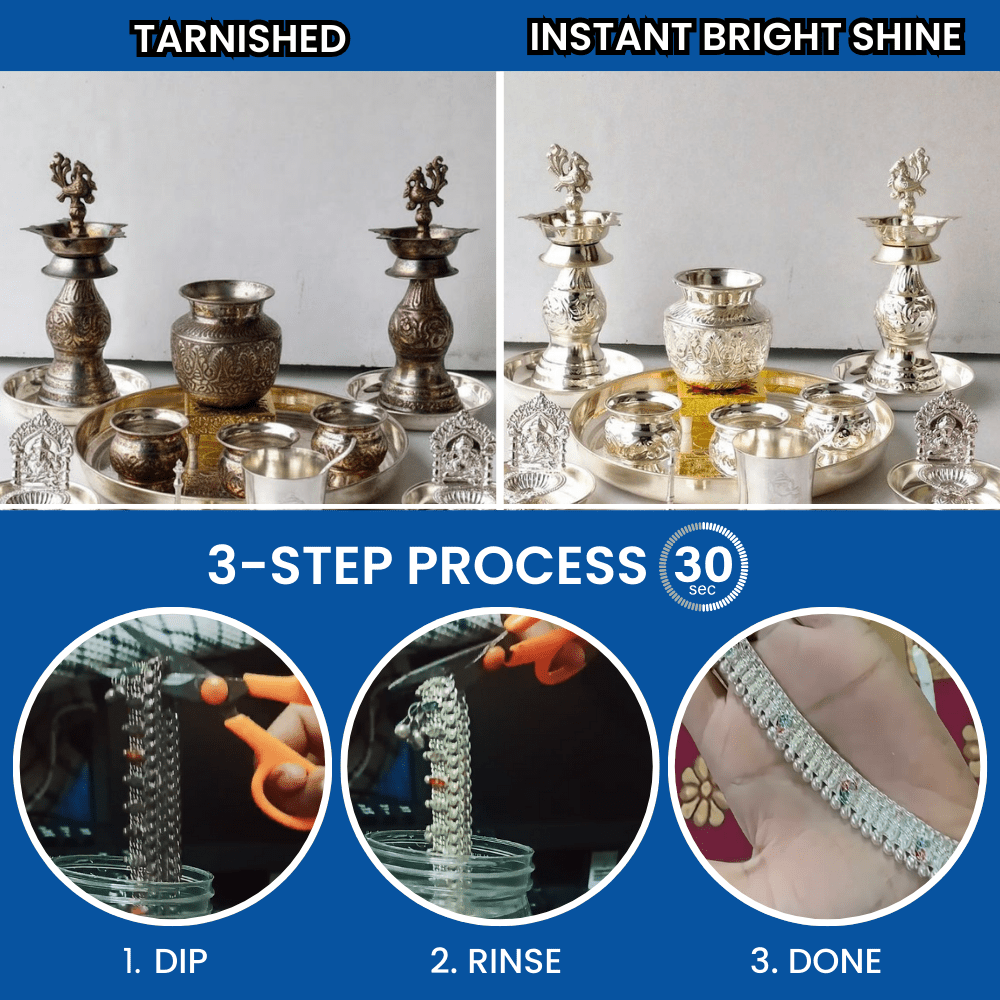 TARNISHED

INSTANT BRIGHT SHINE

3-STEP PROCESS 30 sec

1. DIP

2. RINSE

3. DONE