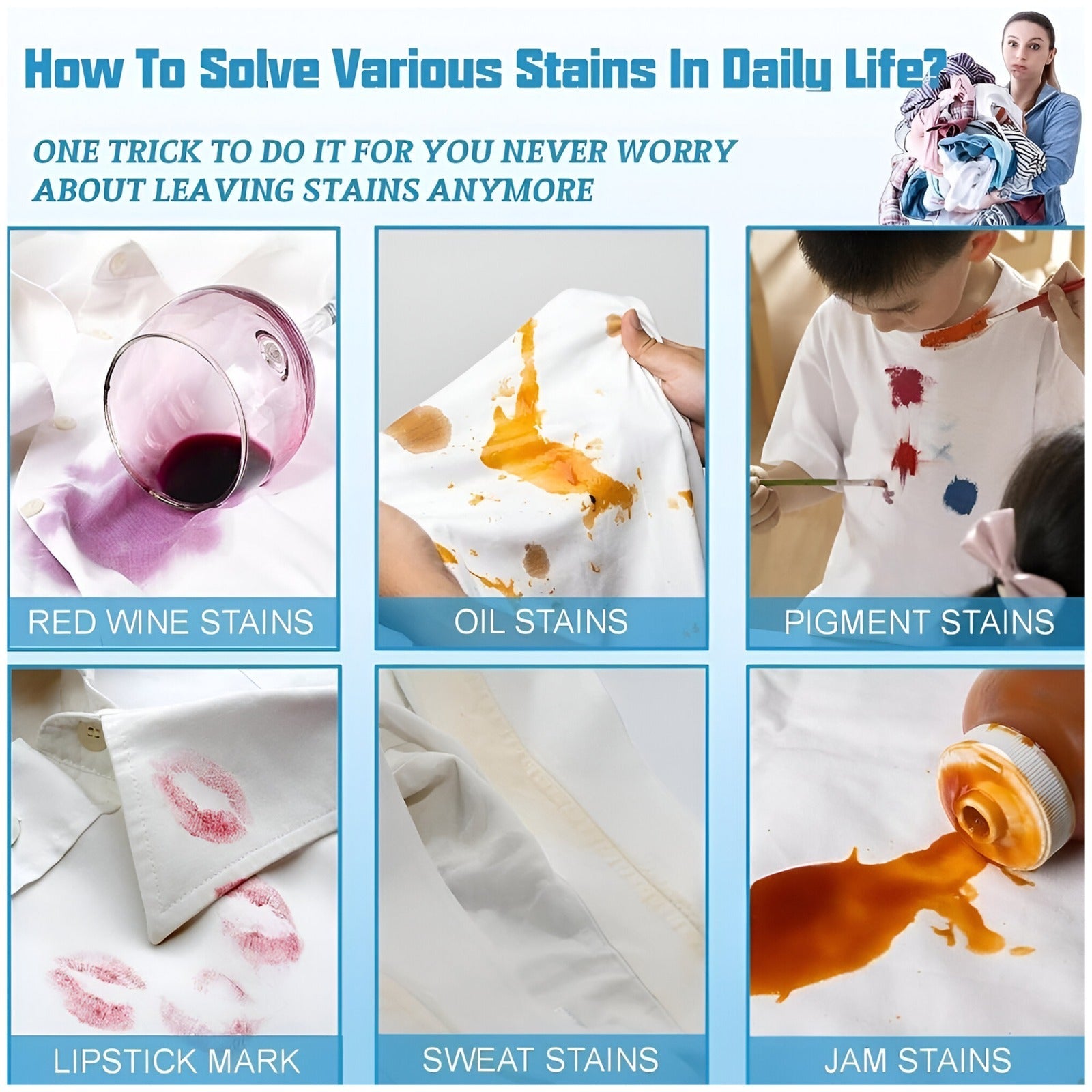 How To Solve Various Stains In Daily Life?

ONE TRICK TO DO IT FOR YOU NEVER WORRY ABOUT LEAVING STAINS ANYMORE

RED WINE STAINS

OIL STAINS

PIGMENT STAINS

LIPSTICK MARK

SWEAT STAINS

JAM STAINS