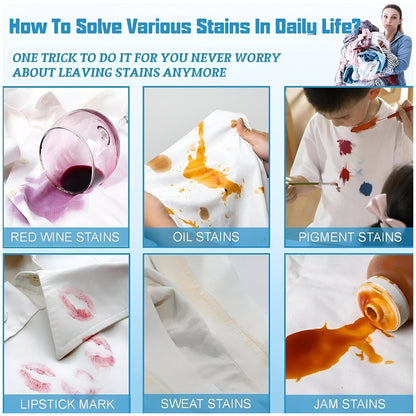 How To Solve Various Stains In Daily Life?

ONE TRICK TO DO IT FOR YOU NEVER WORRY ABOUT LEAVING STAINS ANYMORE

RED WINE STAINS

OIL STAINS

PIGMENT STAINS

LIPSTICK MARK

SWEAT STAINS

JAM STAINS